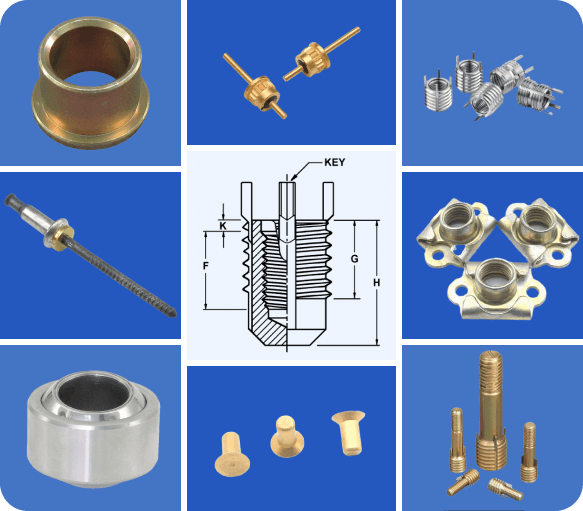 KEY
K
F
G
H